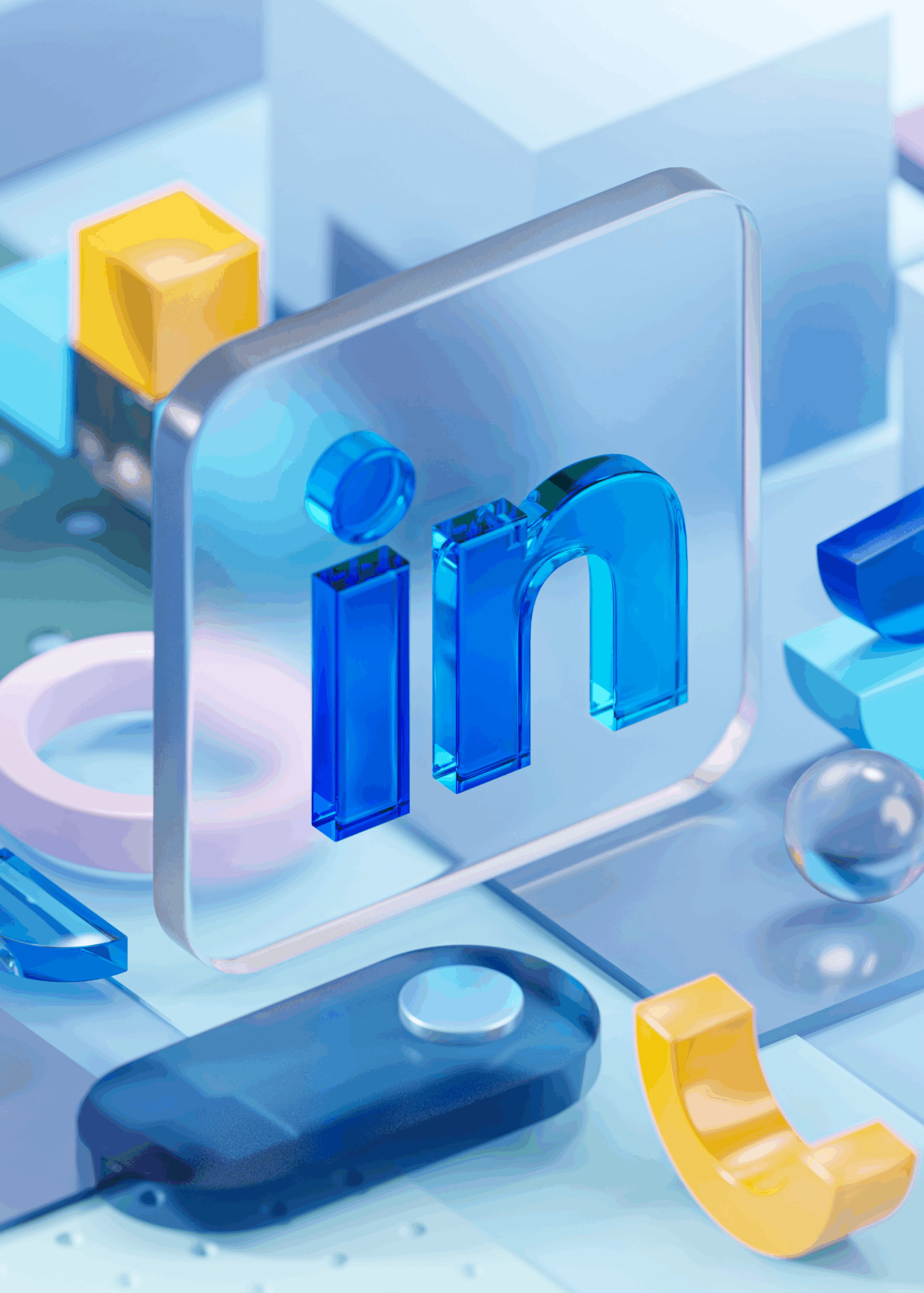 in