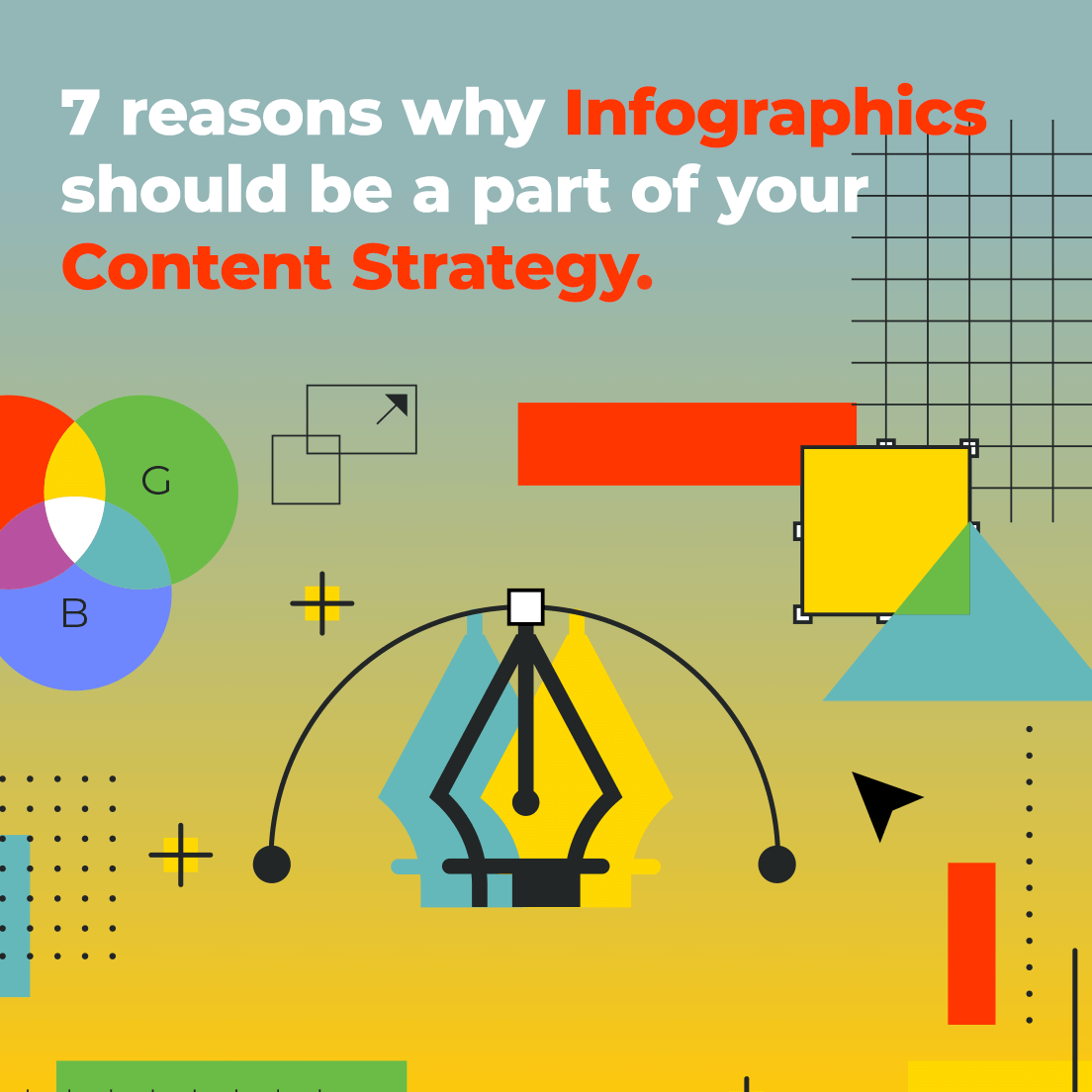 7 reasons why Infographics should be a part of your Content Strategy.

G

B